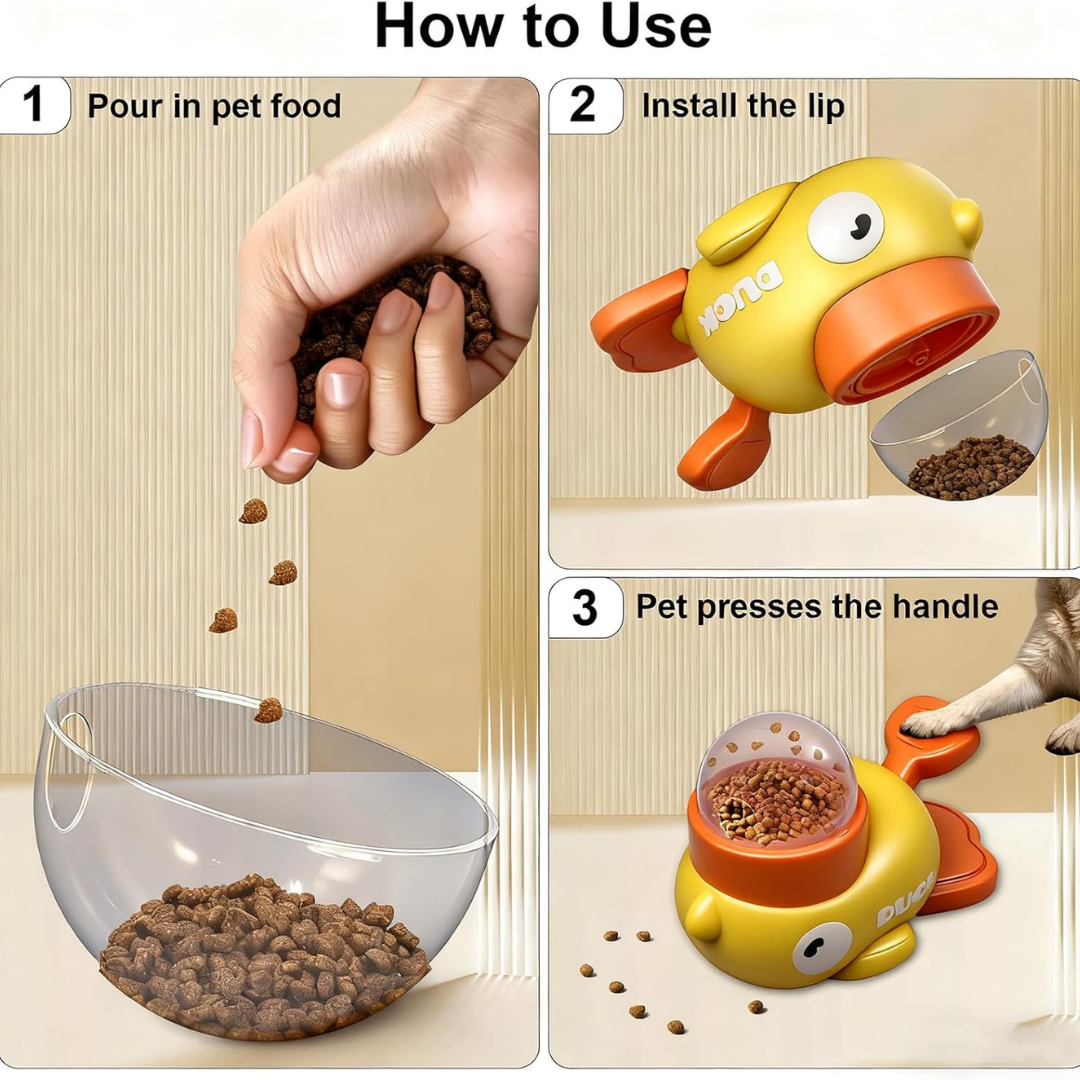 How to Use

1 Pour in pet food

2 Install the lip

DUCK

3 Pet presses the handle

DUCK